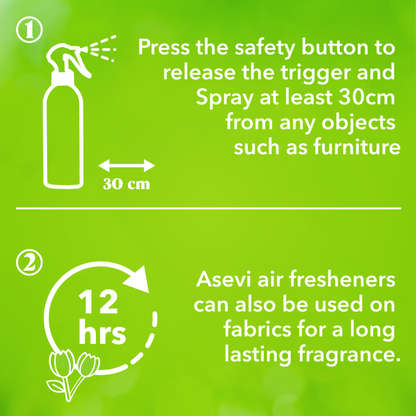 ①

Press the safety button to release the trigger and Spray at least 30cm from any objects such as furniture

30 cm

②

12 hrs

Asevi air fresheners can also be used on fabrics for a long lasting fragrance.