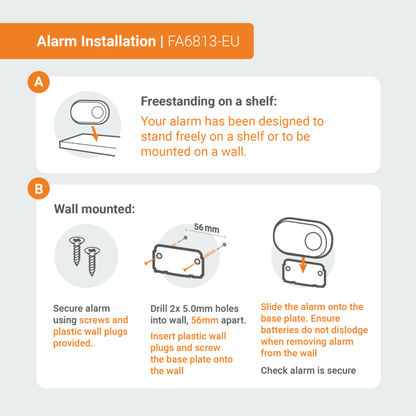 Alarm Installation | FA6813-EU

A

Freestanding on a shelf:

Your alarm has been designed to stand freely on a shelf or to be mounted on a wall.

B

Wall mounted:

56 mm

Secure alarm using screws and plastic wall plugs provided.

Drill 2x 5.0mm holes into wall, 56mm apart.

Insert plastic wall plugs and screw the base plate onto the wall

Slide the alarm onto the base plate. Ensure batteries do not dislodge when removing alarm from the wall

Check alarm is secure